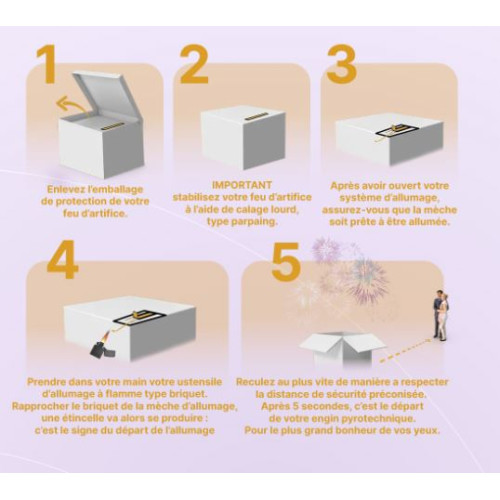 1

Enlevez l'emballage de protection de votre feu d'artifice.

2

IMPORTANT
stabilisez votre feu d'artifice à l'aide de calage lourd, type parpaing.

3

Après avoir ouvert votre système d'allumage, assurez-vous que la mèche soit prête à être allumée.

4

Prendre dans votre main votre ustensile d'allumage à flamme type briquet.
Rapprocher le briquet de la mèche d'allumage, une étincelle va alors se produire : c'est le signe du départ de l'allumage

5

Reculez au plus vite de manière a respecter la distance de sécurité préconisée.
Après 5 secondes, c'est le départ de votre engin pyrotechnique.
Pour le plus grand bonheur de vos yeux.